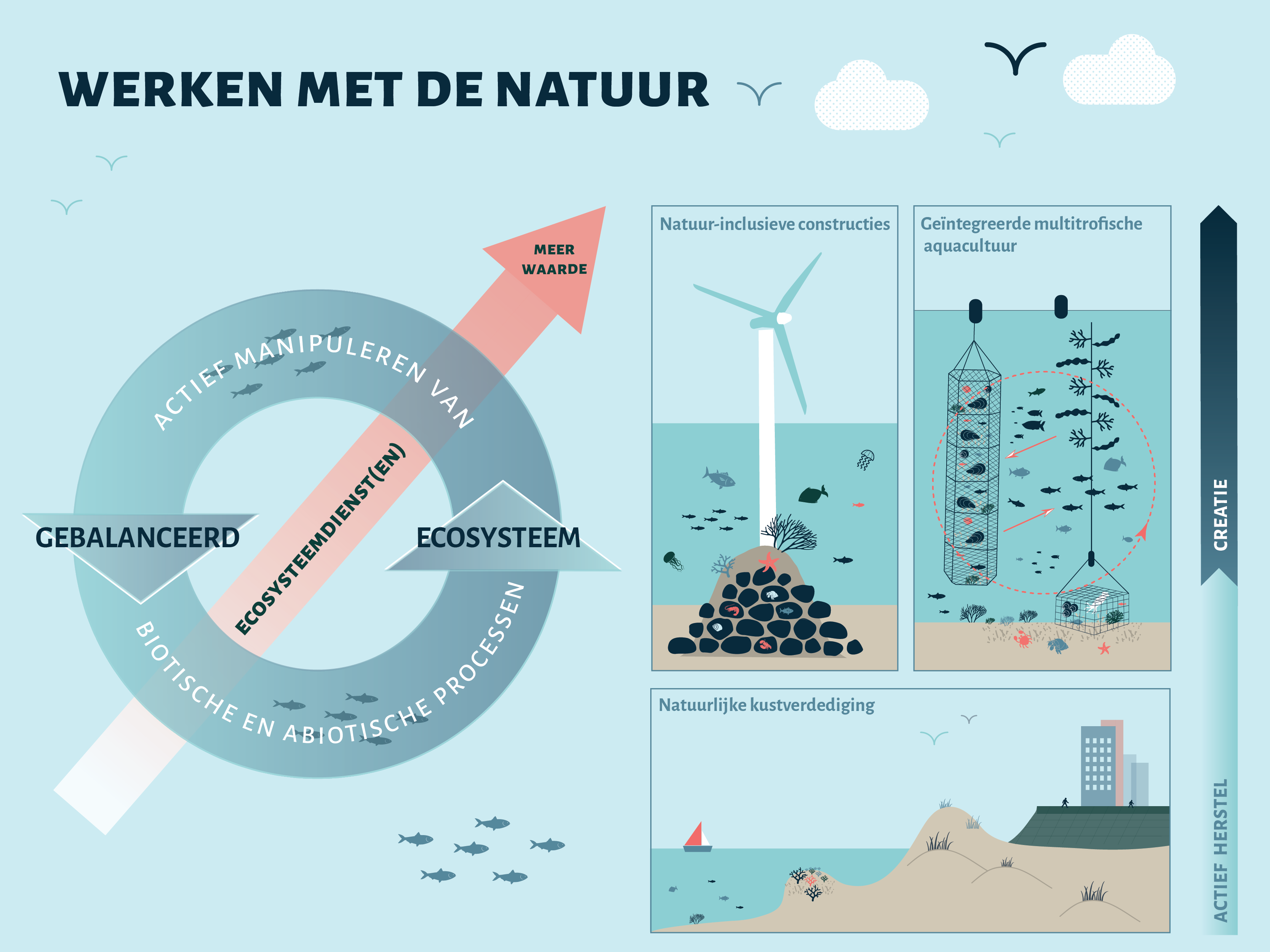 WERKEN MET DE NATUUR

MEER WAARDE

ACTIEF MANIPULEREN VAN

GEBALANCEERD

ECOSYSTEEMDIENST(EN)

ECOSYSTEEM

BIOTISCHE EN ABIOTISCHE PROCESSEN

Natuur-inclusieve constructies

Geïntegreerde multitrofische aquacultuur

Natuurlijke kustverdediging

CREATIE

ACTIEF HERSTEL